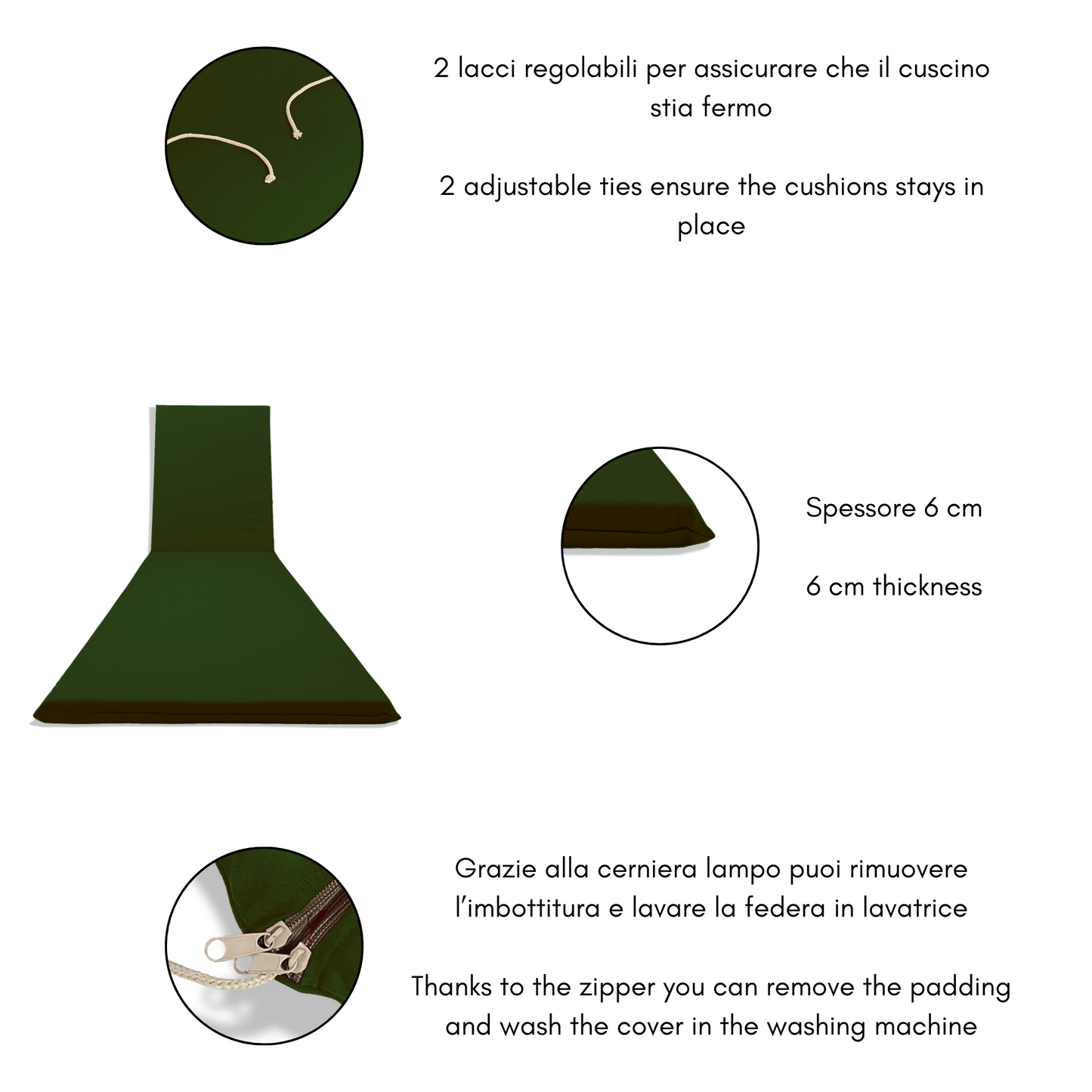 2 lacci regolabili per assicurare che il cuscino stia fermo

2 adjustable ties ensure the cushions stays in place

Spessore 6 cm

6 cm thickness

Grazie alla cerniera lampo puoi rimuovere l'imbottitura e lavare la federa in lavatrice

Thanks to the zipper you can remove the padding and wash the cover in the washing machine