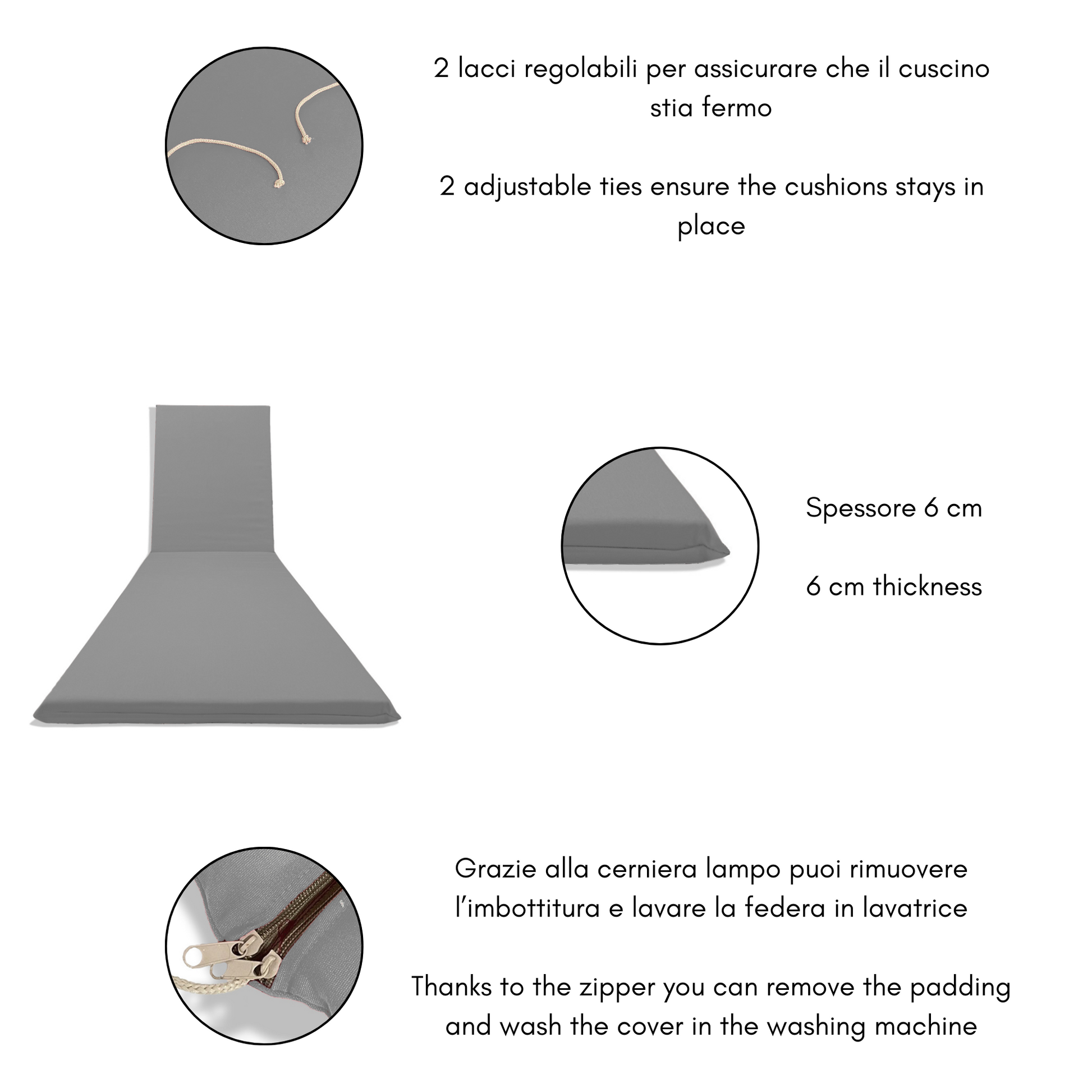 2 lacci regolabili per assicurare che il cuscino stia fermo

2 adjustable ties ensure the cushions stays in place

Spessore 6 cm

6 cm thickness

Grazie alla cerniera lampo puoi rimuovere l'imbottitura e lavare la federa in lavatrice

Thanks to the zipper you can remove the padding and wash the cover in the washing machine