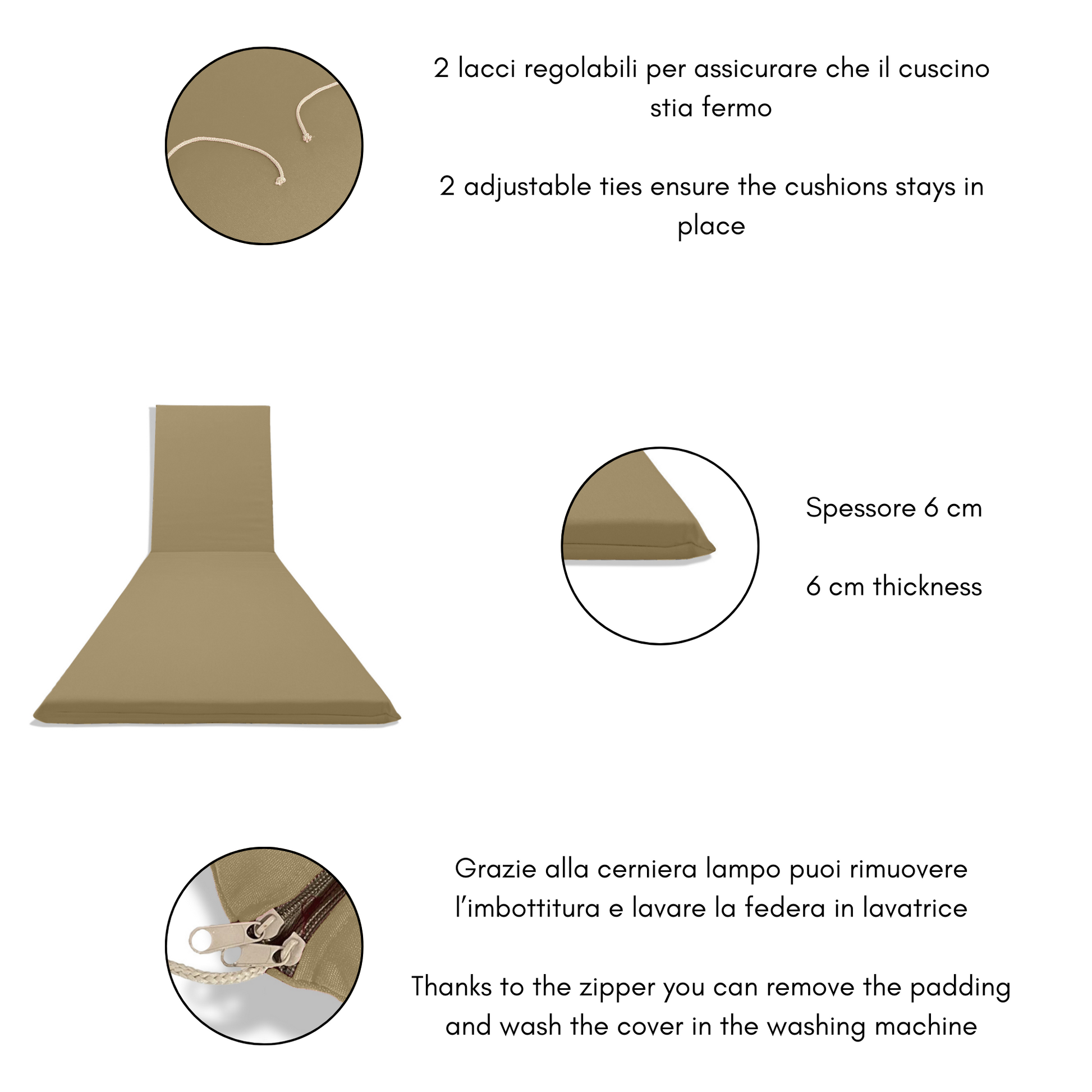 2 lacci regolabili per assicurare che il cuscino stia fermo

2 adjustable ties ensure the cushions stays in place

Spessore 6 cm

6 cm thickness

Grazie alla cerniera lampo puoi rimuovere l'imbottitura e lavare la federa in lavatrice

Thanks to the zipper you can remove the padding and wash the cover in the washing machine