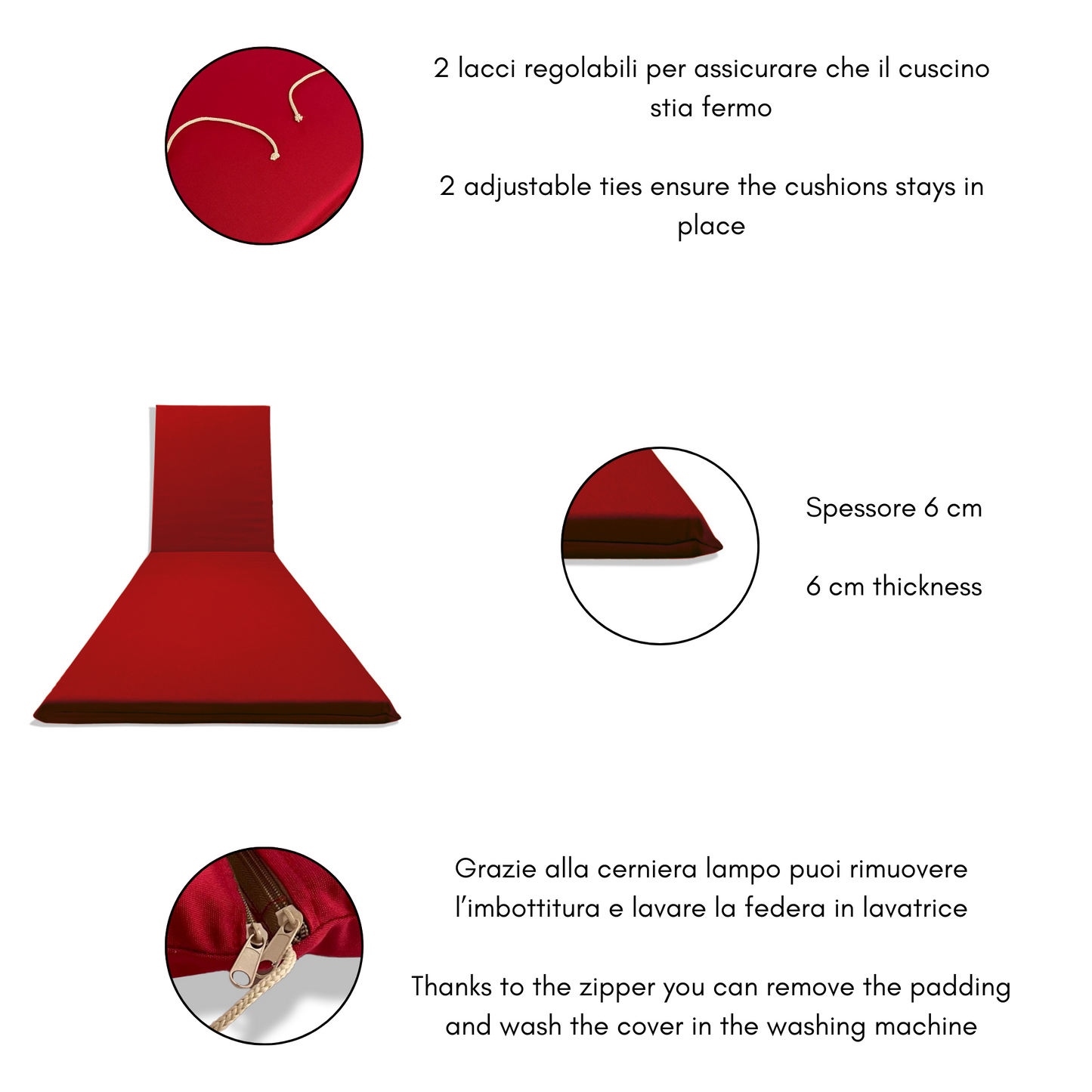 2 lacci regolabili per assicurare che il cuscino stia fermo

2 adjustable ties ensure the cushions stays in place

Spessore 6 cm

6 cm thickness

Grazie alla cerniera lampo puoi rimuovere l'imbottitura e lavare la federa in lavatrice

Thanks to the zipper you can remove the padding and wash the cover in the washing machine